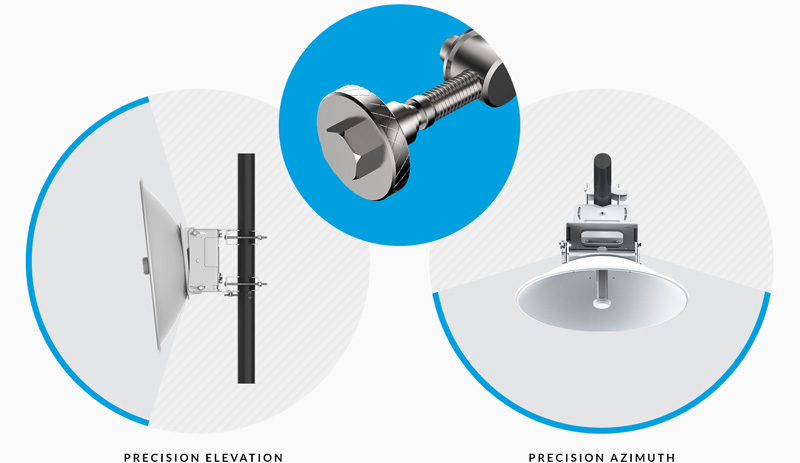 PRECISION ELEVATION

PRECISION AZIMUTH