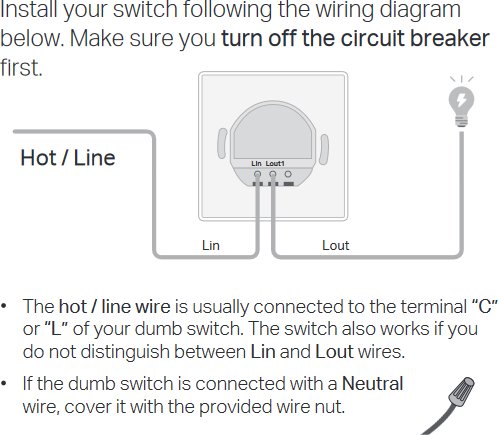 Install your switch following the wiring diagram below. Make sure you turn off the circuit breaker first.

Hot / Line

Lin Lout1

Lin

Lout

• The hot / line wire is usually connected to the terminal "C" or "L" of your dumb switch. The switch also works if you do not distinguish between Lin and Lout wires.

• If the dumb switch is connected with a Neutral wire, cover it with the provided wire nut.