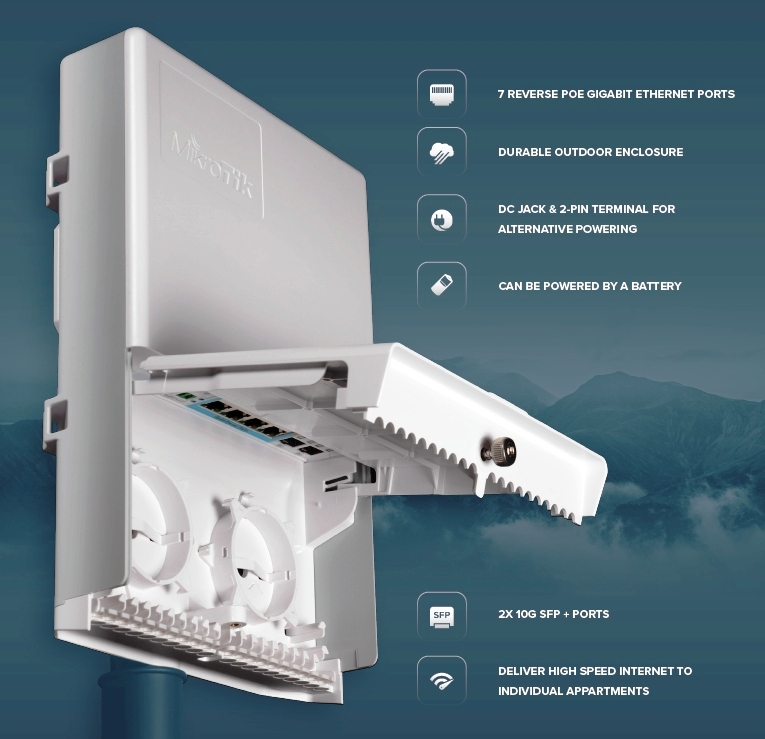 MikroTik

7 REVERSE POE GIGABIT ETHERNET PORTS

DURABLE OUTDOOR ENCLOSURE

DC JACK & 2-PIN TERMINAL FOR ALTERNATIVE POWERING

CAN BE POWERED BY A BATTERY

SFP

2X 10G SFP + PORTS

DELIVER HIGH SPEED INTERNET TO INDIVIDUAL APPARTMENTS