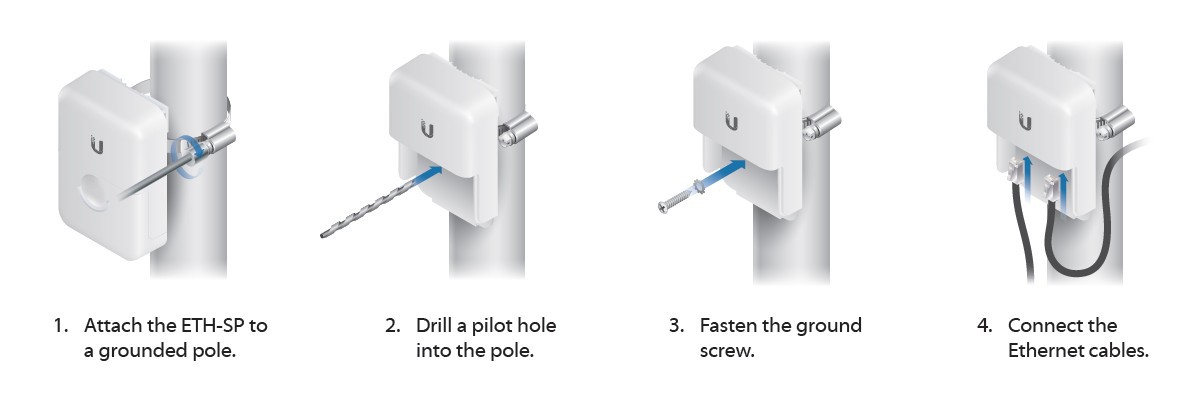 1. Attach the ETH-SP to a grounded pole.

2. Drill a pilot hole into the pole.

3. Fasten the ground screw.

4. Connect the Ethernet cables.