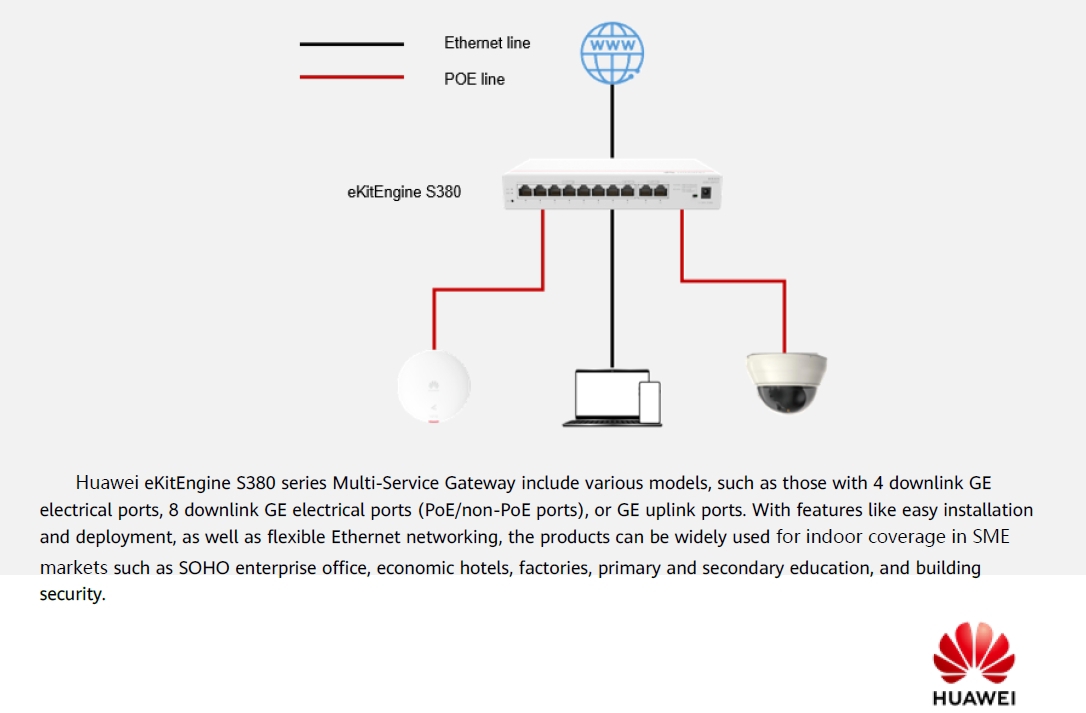 Ethernet line
POE line
WWW
eKitEngine S380

Huawei eKitEngine S380 series Multi-Service Gateway include various models, such as those with 4 downlink GE electrical ports, 8 downlink GE electrical ports (PoE/non-PoE ports), or GE uplink ports. With features like easy installation and deployment, as well as flexible Ethernet networking, the products can be widely used for indoor coverage in SME markets such as SOHO enterprise office, economic hotels, factories, primary and secondary education, and building security.

HUAWEI