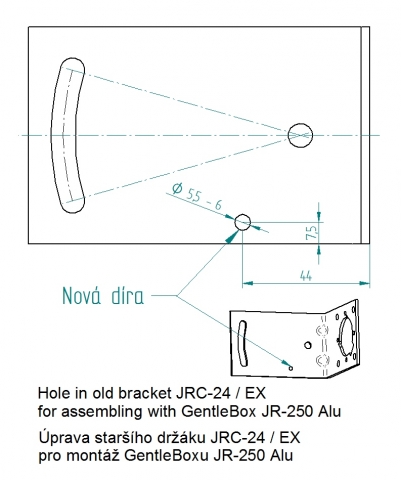 Ø 5,5 - 6

7,5

44

Nová díra

Hole in old bracket JRC-24 / EX
for assembling with GentleBox JR-250 Alu

Úprava staršího držáku JRC-24 / EX
pro montáž GentleBoxu JR-250 Alu