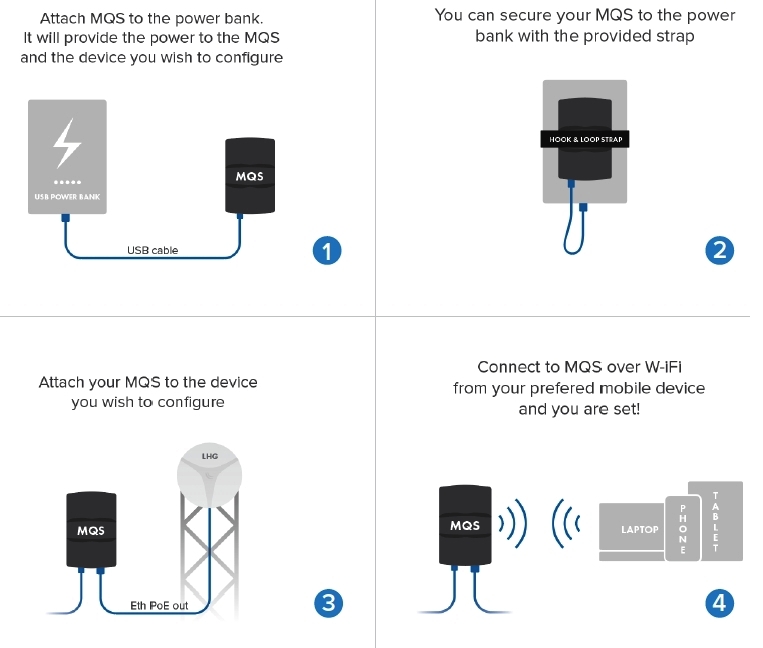 Attach MQS to the power bank. It will provide the power to the MQS and the device you wish to configure

USB POWER BANK

MQS

USB cable

1

You can secure your MQS to the power bank with the provided strap

HOOK & LOOP STRAP

2

Attach your MQS to the device you wish to configure

LHG

MQS

Eth PoE out

3

Connect to MQS over W-iFi from your prefered mobile device and you are set!

MQS

LAPTOP

PHONE

TABLET

4