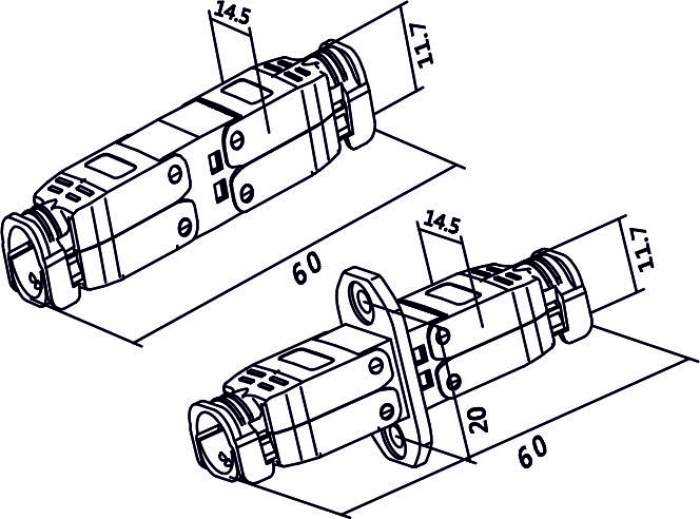 14.5
11.7
60
14.5
11.7
20
60